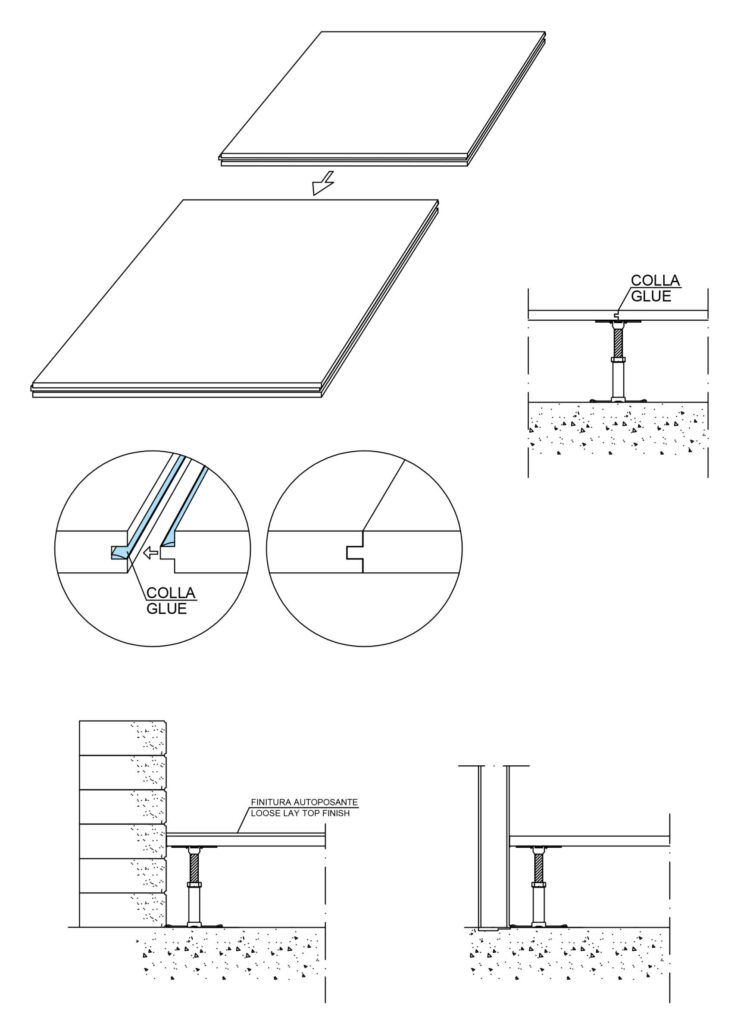 COLLA
GLUE

COLLA
GLUE

FINITURA AUTOPOSANTE
LOOSE LAY TOP FINISH