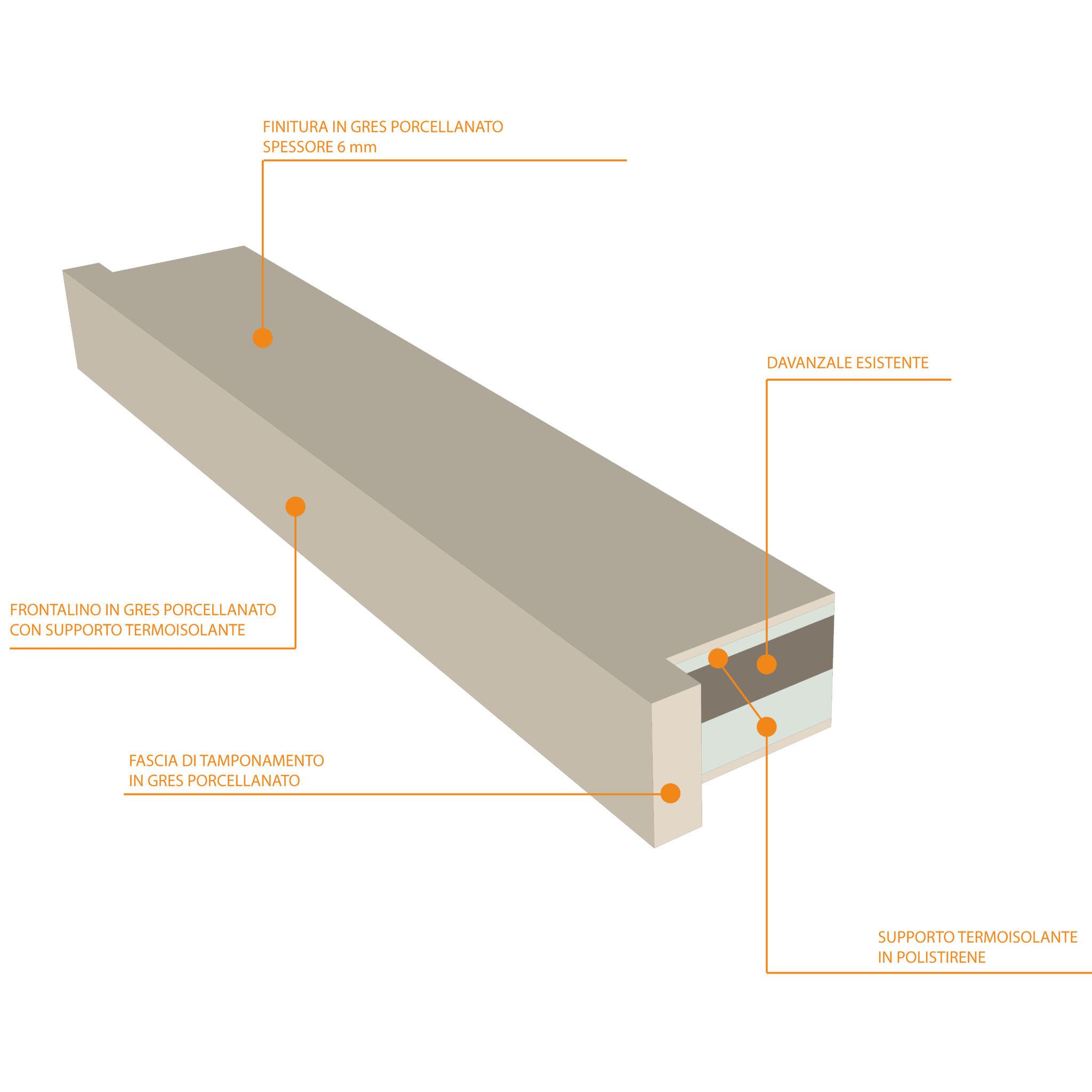 FINITURA IN GRES PORCELLANATO
SPESSORE 6 mm

DAVANZALE ESISTENTE

FRONTALINO IN GRES PORCELLANATO
CON SUPPORTO TERMOISOLANTE

FASCIA DI TAMPONAMENTO
IN GRES PORCELLANATO

SUPPORTO TERMOISOLANTE
IN POLISTIRENE