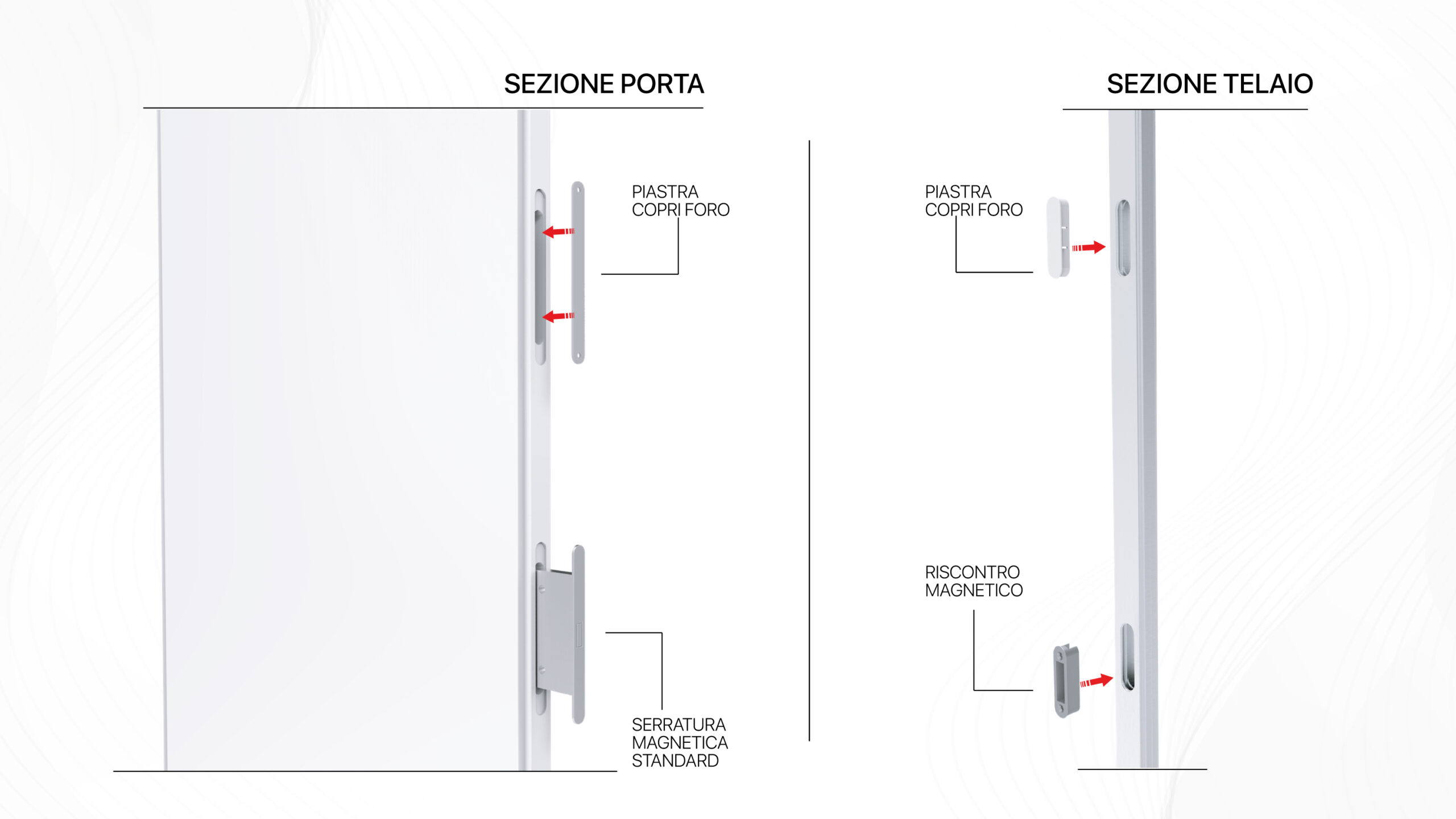 SEZIONE PORTA

PIASTRA
COPRI FORO

SERRATURA
MAGNETICA
STANDARD

SEZIONE TELAIO

PIASTRA
COPRI FORO

RISCONTRO
MAGNETICO